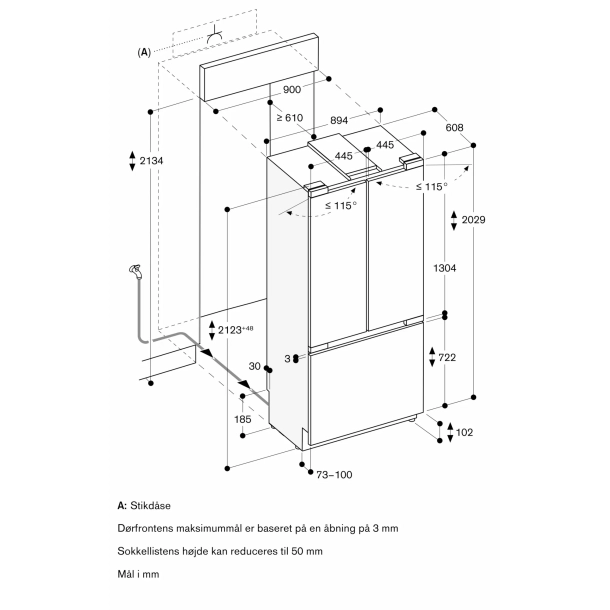 (A)

900

≥ 610

894

608

445

445

2134

≤ 115°

≤ 115°

2029

1304

$2123^{+48}$

3

722

30

185

102

73–100

A: Stikdåse

Dørfrontens maksimummål er baseret på en åbning på 3 mm

Sokkellistens højde kan reduceres til 50 mm

Mål i mm